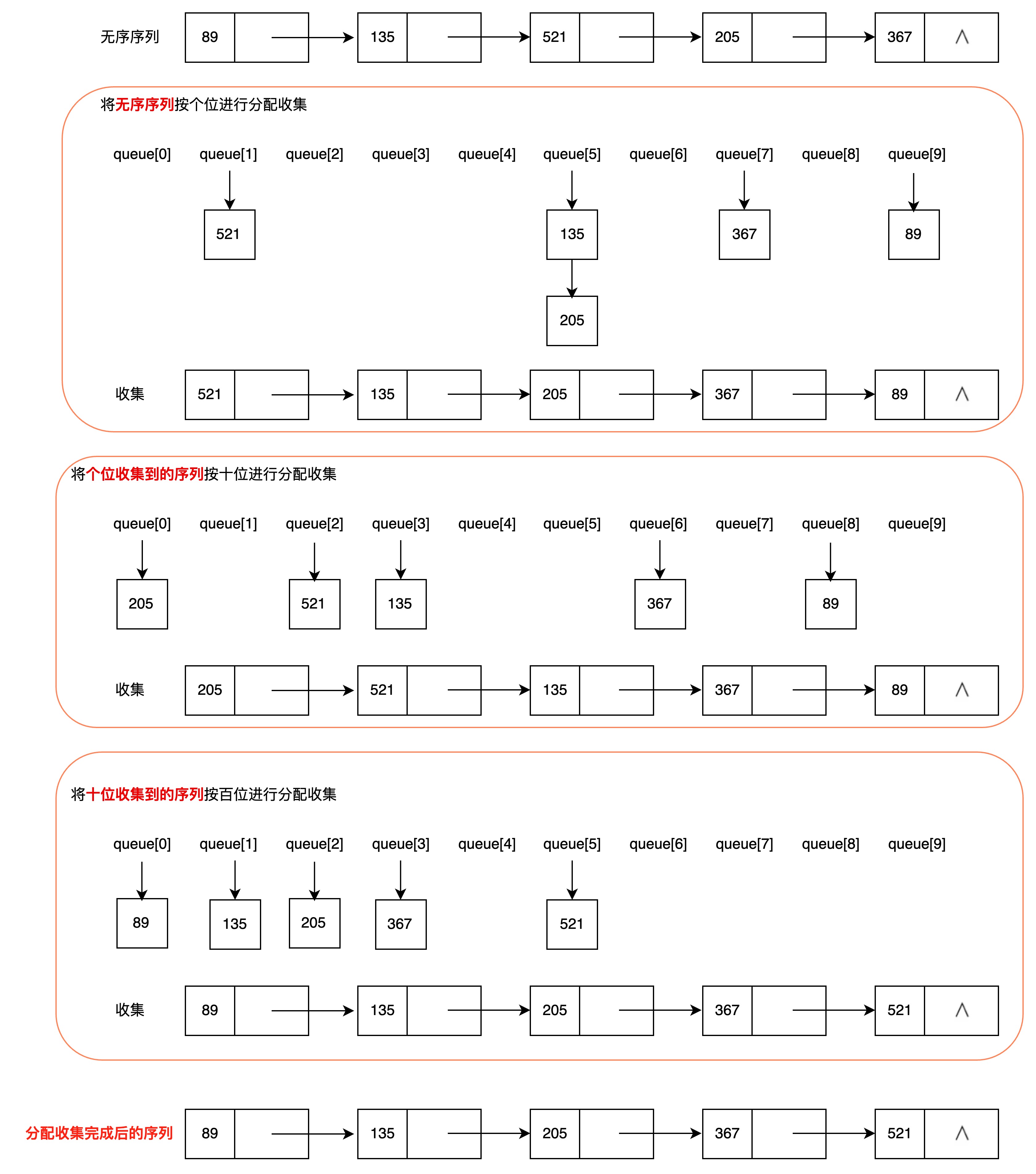 无序序列 89 135 521 205 367 ∧

将无序序列按个位进行分配收集

queue[0] queue[1] queue[2] queue[3] queue[4] queue[5] queue[6] queue[7] queue[8] queue[9]

521 135 367 89

205

收集 521 135 205 367 89 ∧

将个位收集到的序列按十位进行分配收集

queue[0] queue[1] queue[2] queue[3] queue[4] queue[5] queue[6] queue[7] queue[8] queue[9]

205 521 135 367 89

收集 205 521 135 367 89 ∧

将十位收集到的序列按百位进行分配收集

queue[0] queue[1] queue[2] queue[3] queue[4] queue[5] queue[6] queue[7] queue[8] queue[9]

89 135 205 367 521

收集 89 135 205 367 521 ∧

分配收集完成后的序列 89 135 205 367 521 ∧